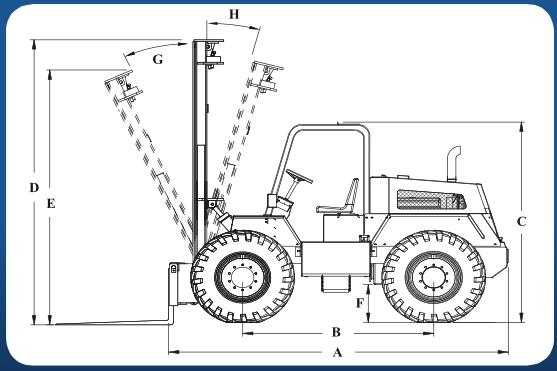 H
G
D
E
C
F
B
A